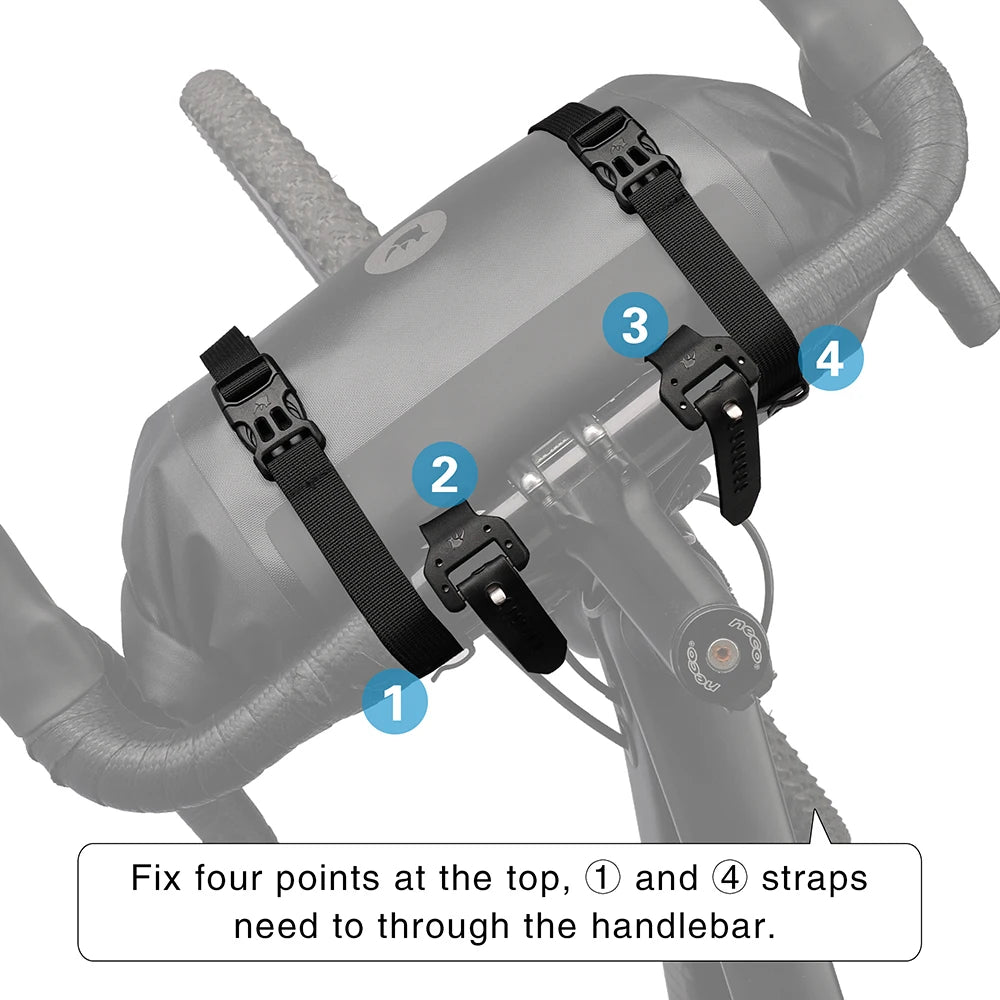 3

4

2

1

neco

neco

Fix four points at the top, ① and ④ straps need to through the handlebar.