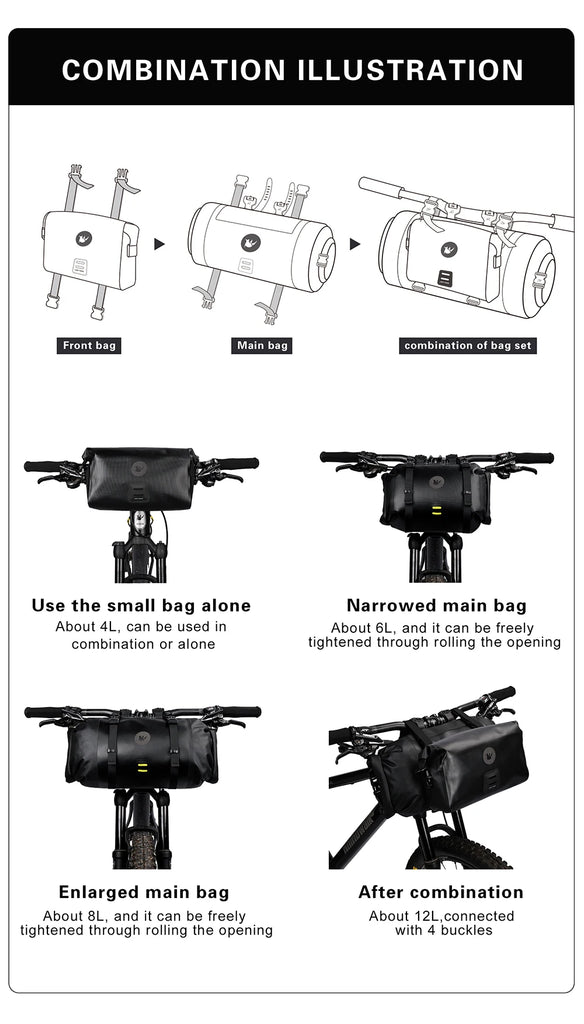 COMBINATION ILLUSTRATION

Front bag

Main bag

combination of bag set

Use the small bag alone
About 4L, can be used in combination or alone

Narrowed main bag
About 6L, and it can be freely tightened through rolling the opening

Enlarged main bag
About 8L, and it can be freely tightened through rolling the opening

After combination
About 12L,connected with 4 buckles